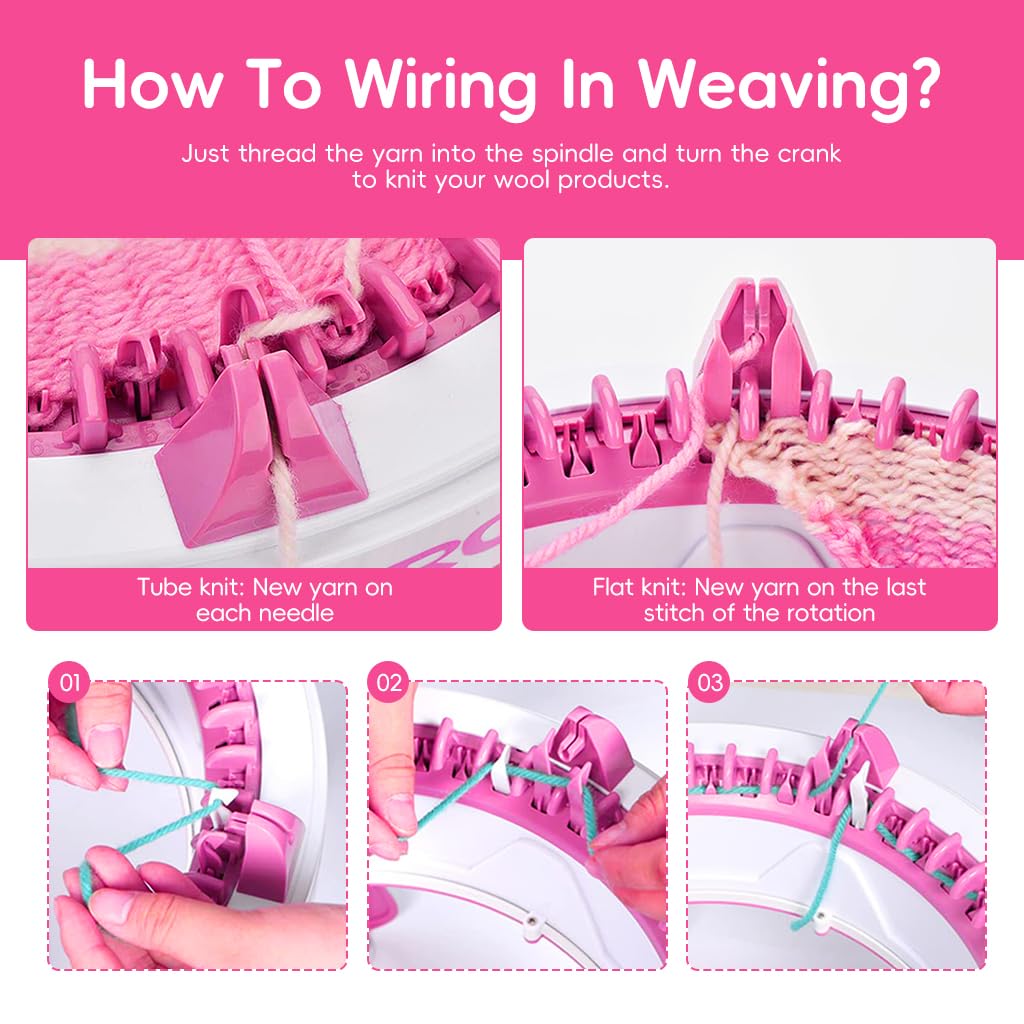 How To Wiring In Weaving?

Just thread the yarn into the spindle and turn the crank to knit your wool products.

Tube knit: New yarn on each needle

Flat knit: New yarn on the last stitch of the rotation

01

02

03